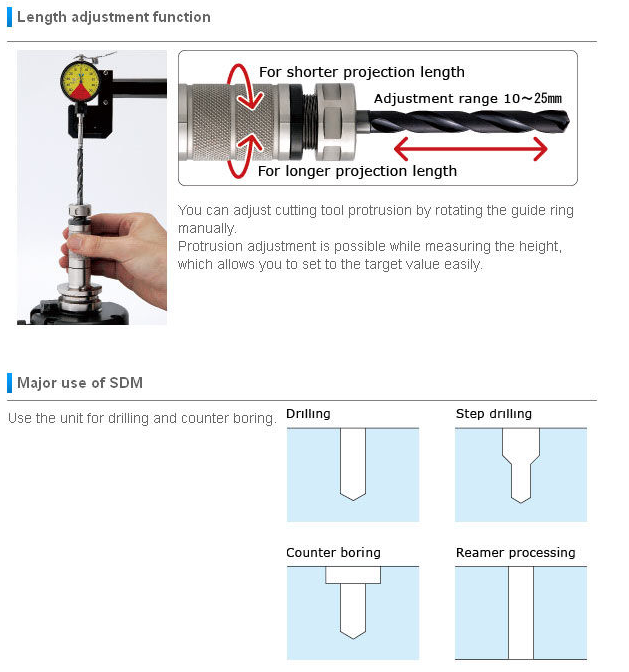 Length adjustment function

For shorter projection length

Adjustment range 10～25㎜

For longer projection length

You can adjust cutting tool protrusion by rotating the guide ring manually.
Protrusion adjustment is possible while measuring the height, which allows you to set to the target value easily.

Major use of SDM

Use the unit for drilling and counter boring.

Drilling

Step drilling

Counter boring

Reamer processing