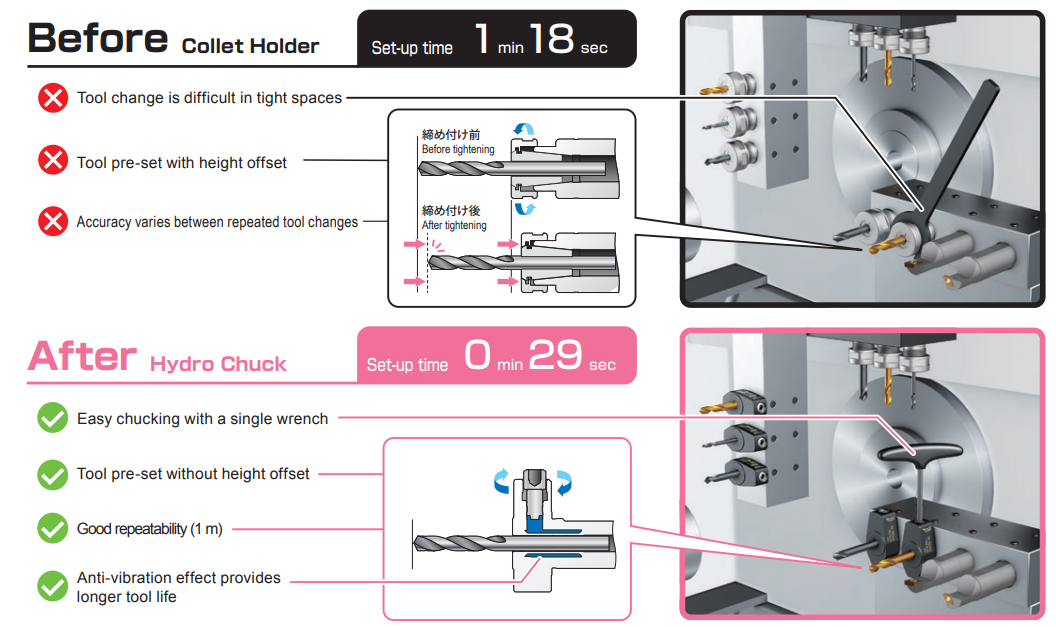 Before Collet Holder

Set-up time 1 min 18 sec

Tool change is difficult in tight spaces

Tool pre-set with height offset

Accuracy varies between repeated tool changes

締め付け前
Before tightening

締め付け後
After tightening

After Hydro Chuck

Set-up time 0 min 29 sec

Easy chucking with a single wrench

Tool pre-set without height offset

Good repeatability (1 m)

Anti-vibration effect provides longer tool life